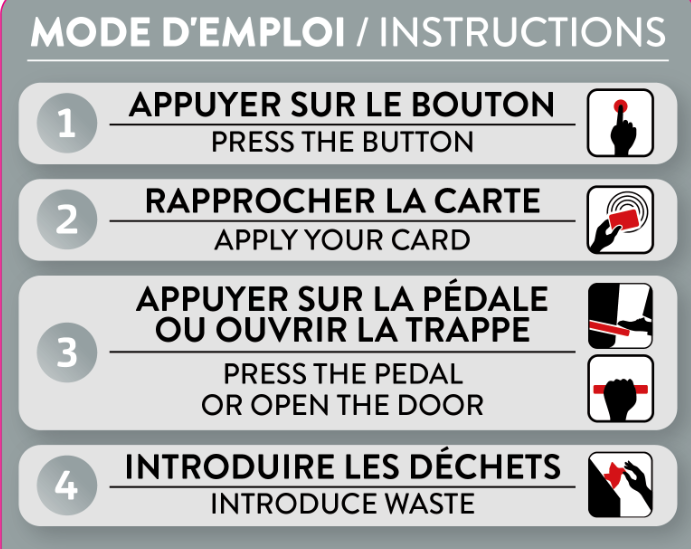 MODE D'EMPLOI / INSTRUCTIONS

1 APPUYER SUR LE BOUTON
PRESS THE BUTTON

2 RAPPROCHER LA CARTE
APPLY YOUR CARD

3 APPUYER SUR LA PÉDALE OU OUVRIR LA TRAPPE
PRESS THE PEDAL OR OPEN THE DOOR

4 INTRODUIRE LES DÉCHETS
INTRODUCE WASTE